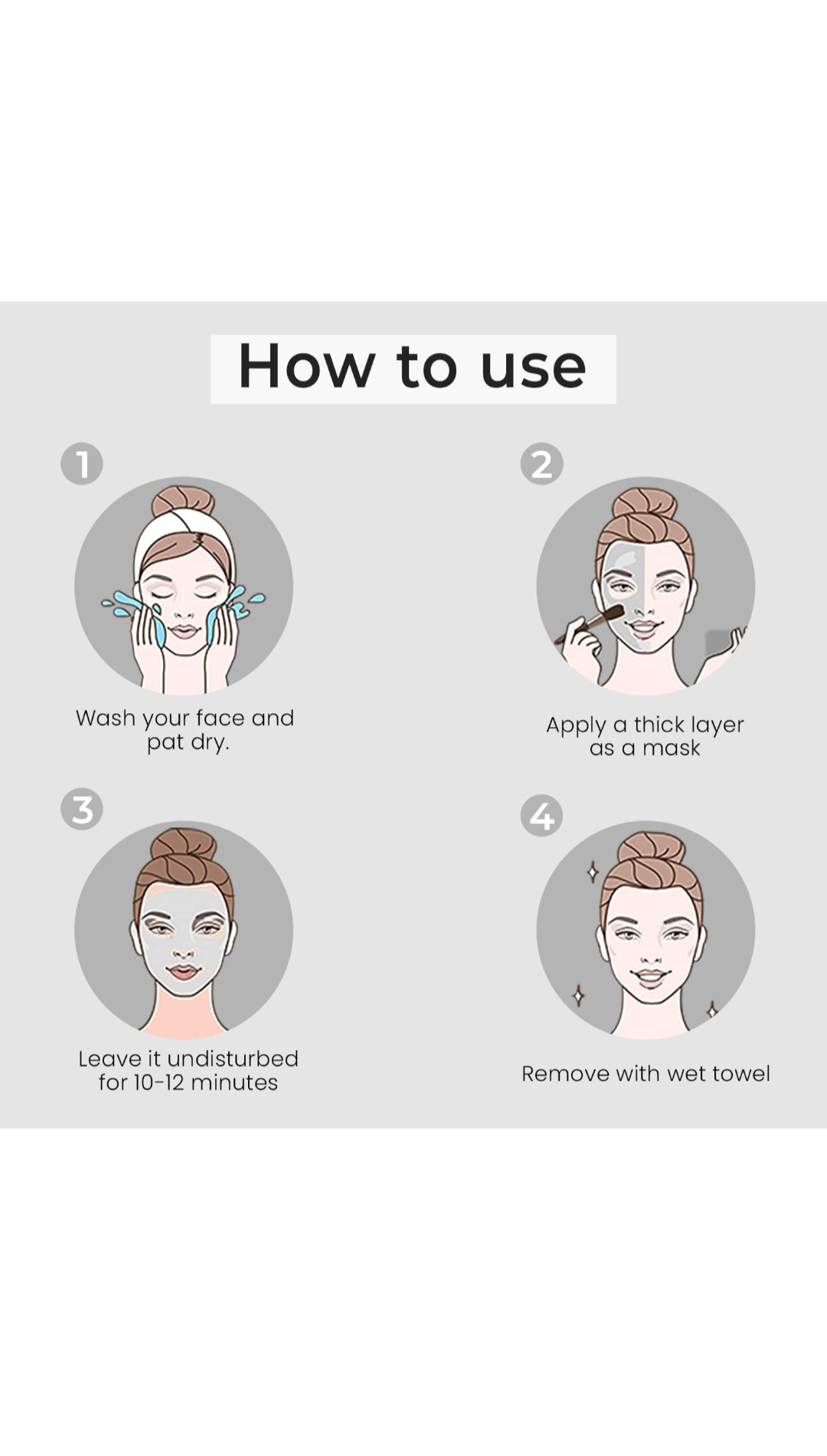 How to use

1

Wash your face and pat dry.

2

Apply a thick layer as a mask

3

Leave it undisturbed for 10-12 minutes

4

Remove with wet towel