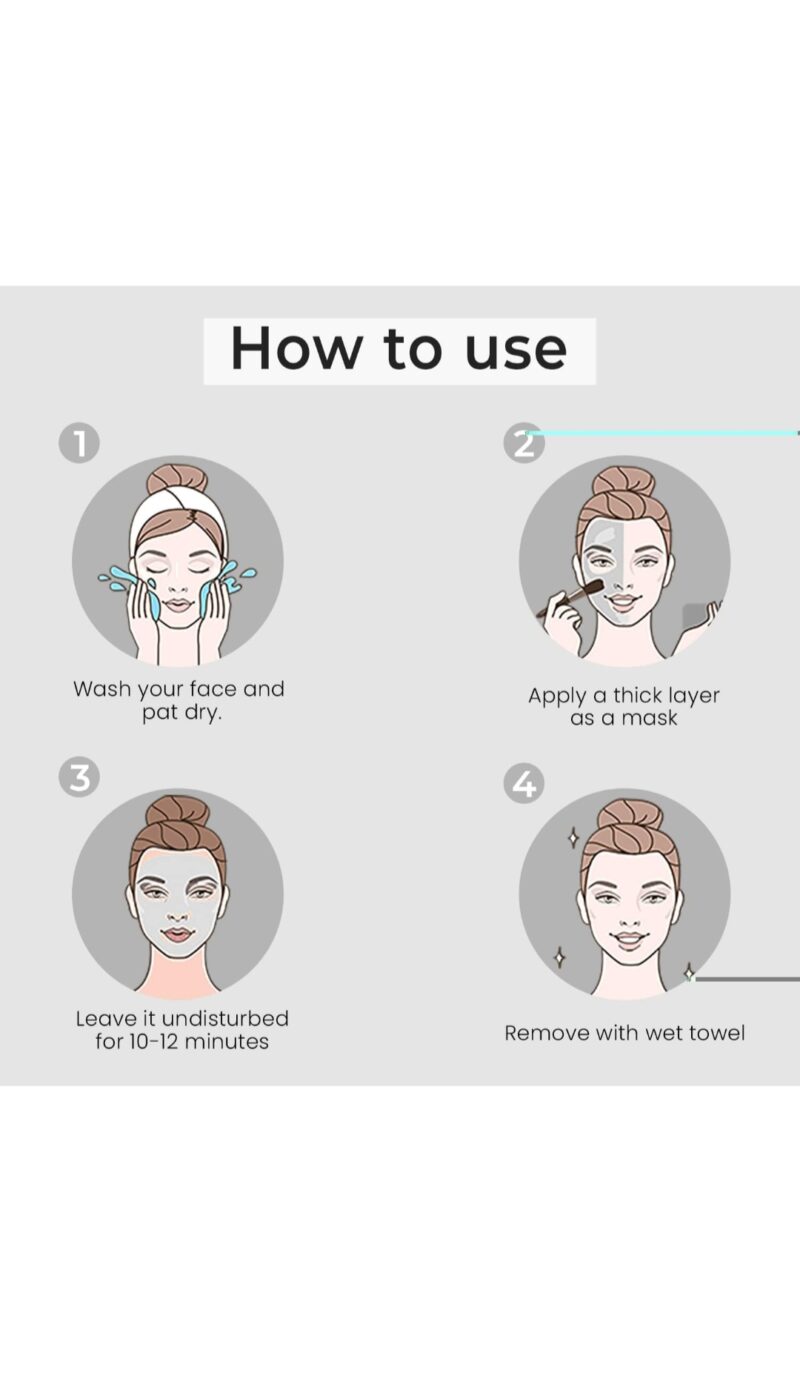 How to use

1

Wash your face and pat dry.

2

Apply a thick layer as a mask

3

Leave it undisturbed for 10-12 minutes

4

Remove with wet towel